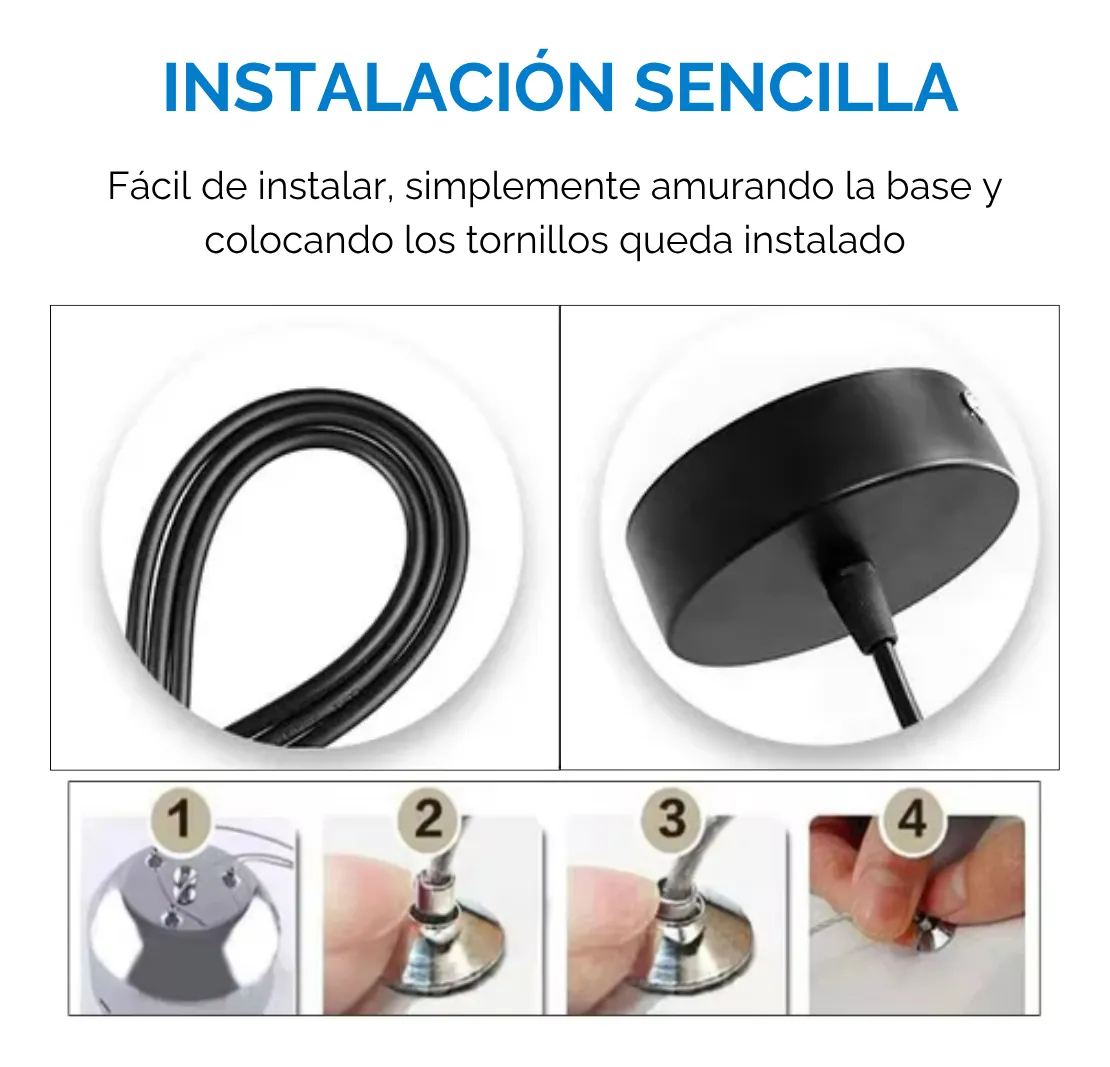 INSTALACIÓN SENCILLA

Fácil de instalar, simplemente amurando la base y colocando los tornillos queda instalado

1

2

3

4