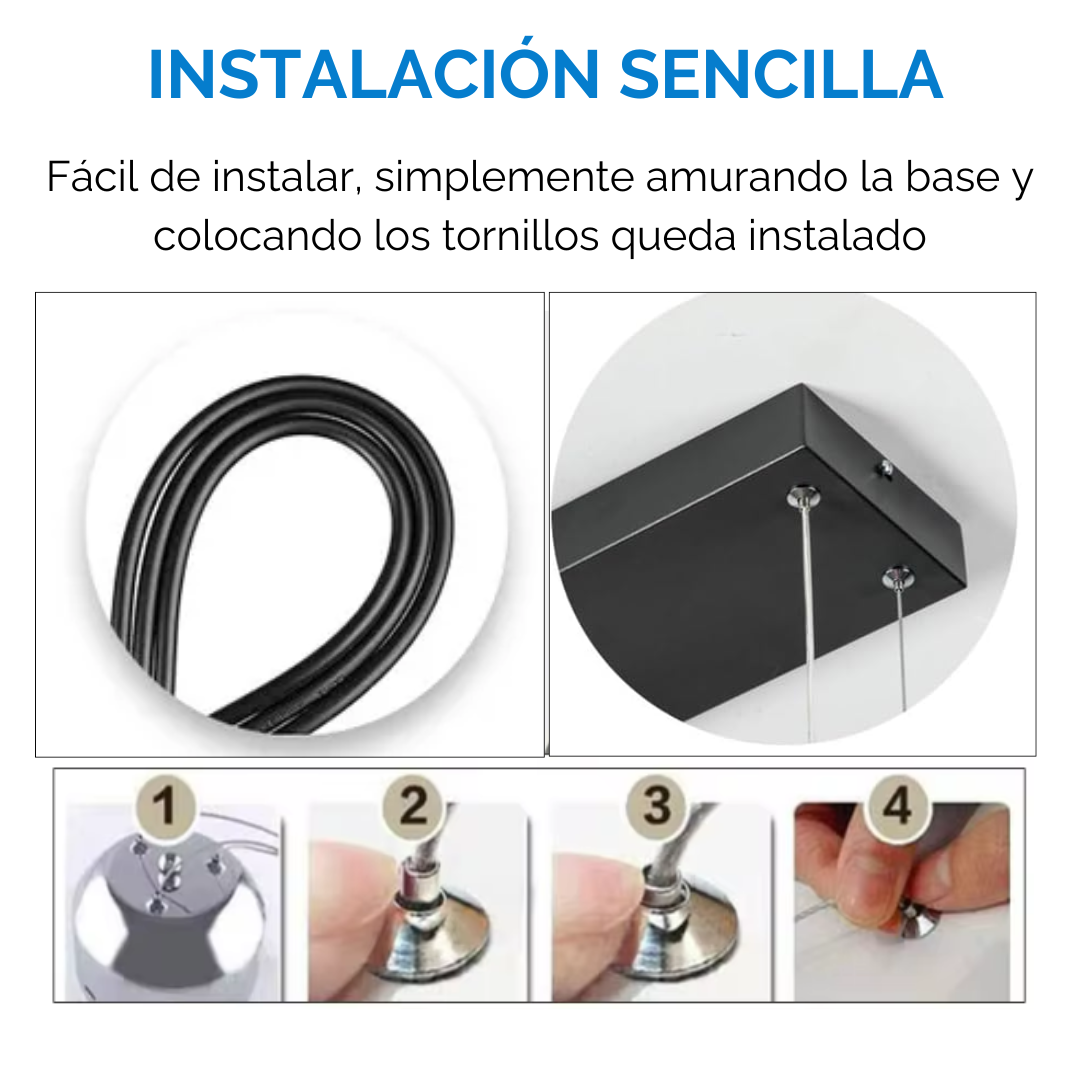 INSTALACIÓN SENCILLA

Fácil de instalar, simplemente amurando la base y colocando los tornillos queda instalado

1

2

3

4