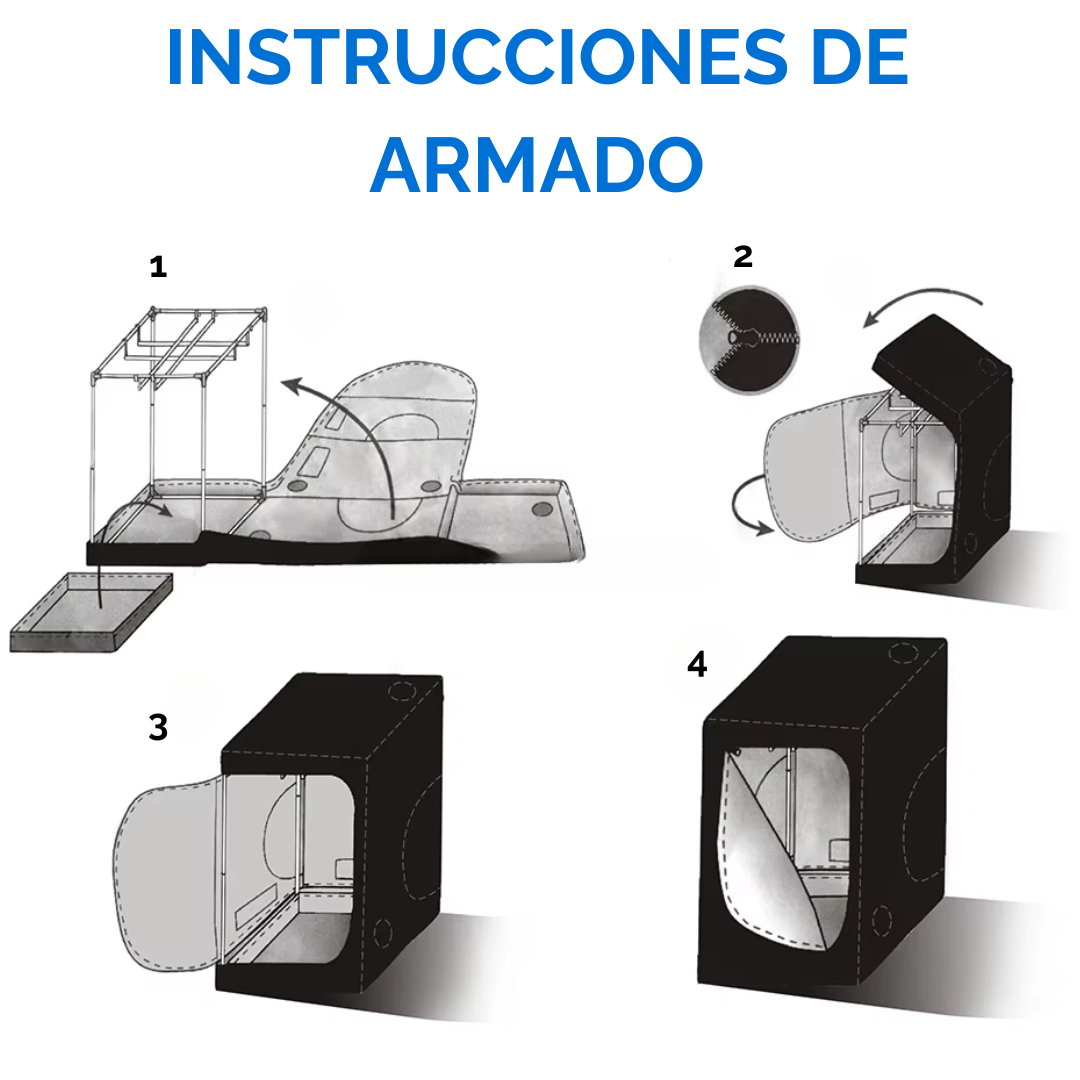 INSTRUCCIONES DE ARMADO

1

2

3

4