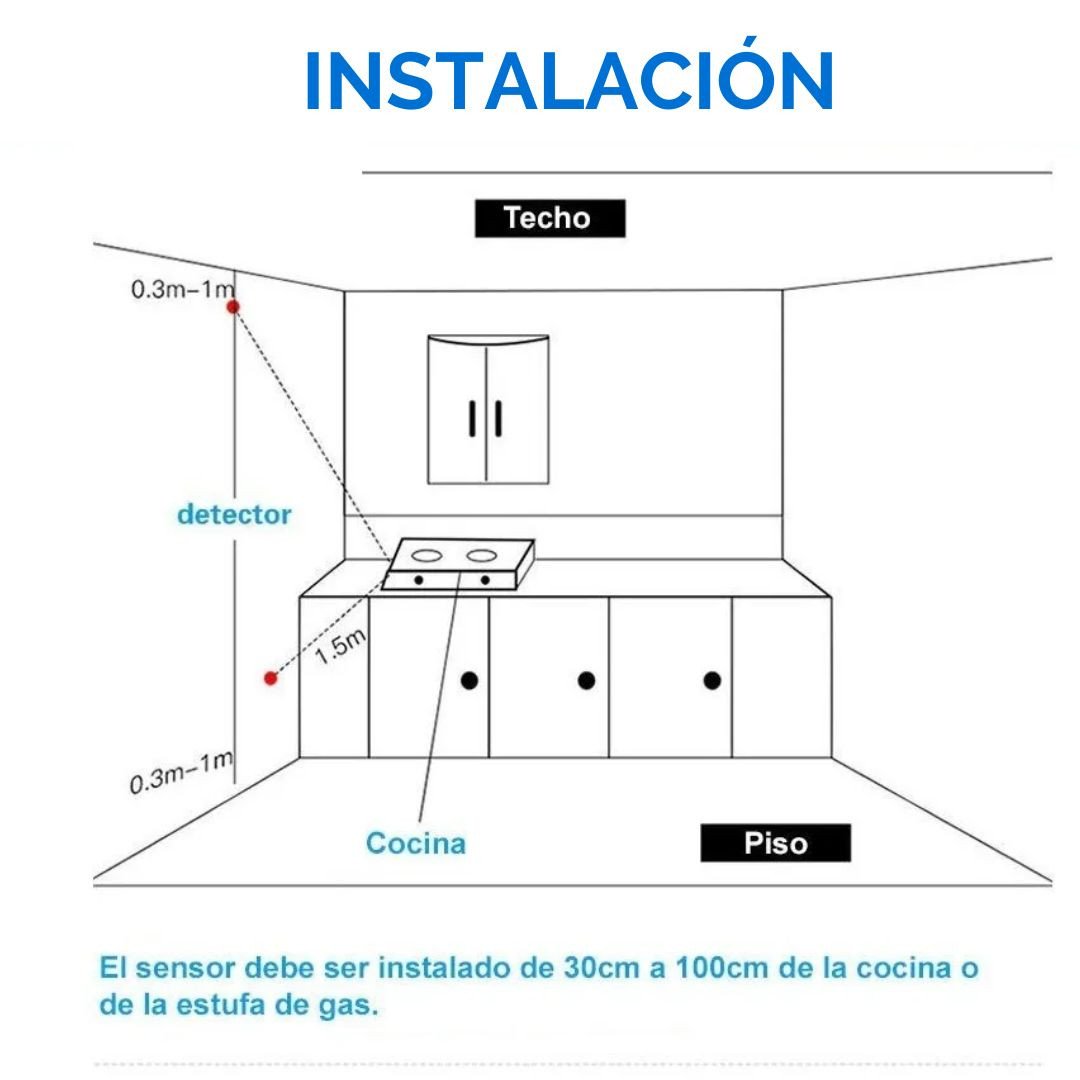 INSTALACIÓN

Techo

0.3m–1m

detector

1.5m

0.3m–1m

Cocina

Piso

El sensor debe ser instalado de 30cm a 100cm de la cocina o de la estufa de gas.