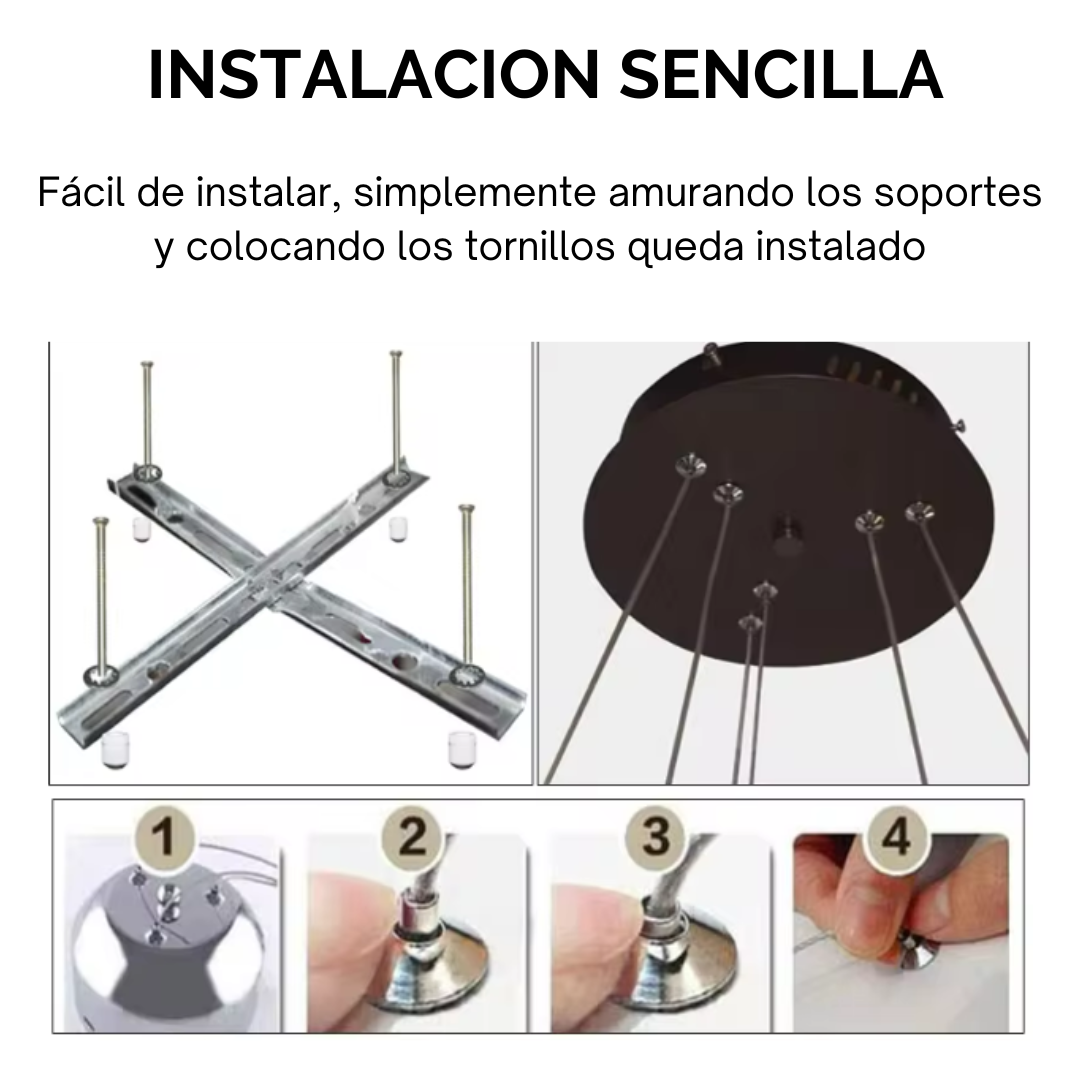 INSTALACION SENCILLA

Fácil de instalar, simplemente amurando los soportes y colocando los tornillos queda instalado

1

2

3

4