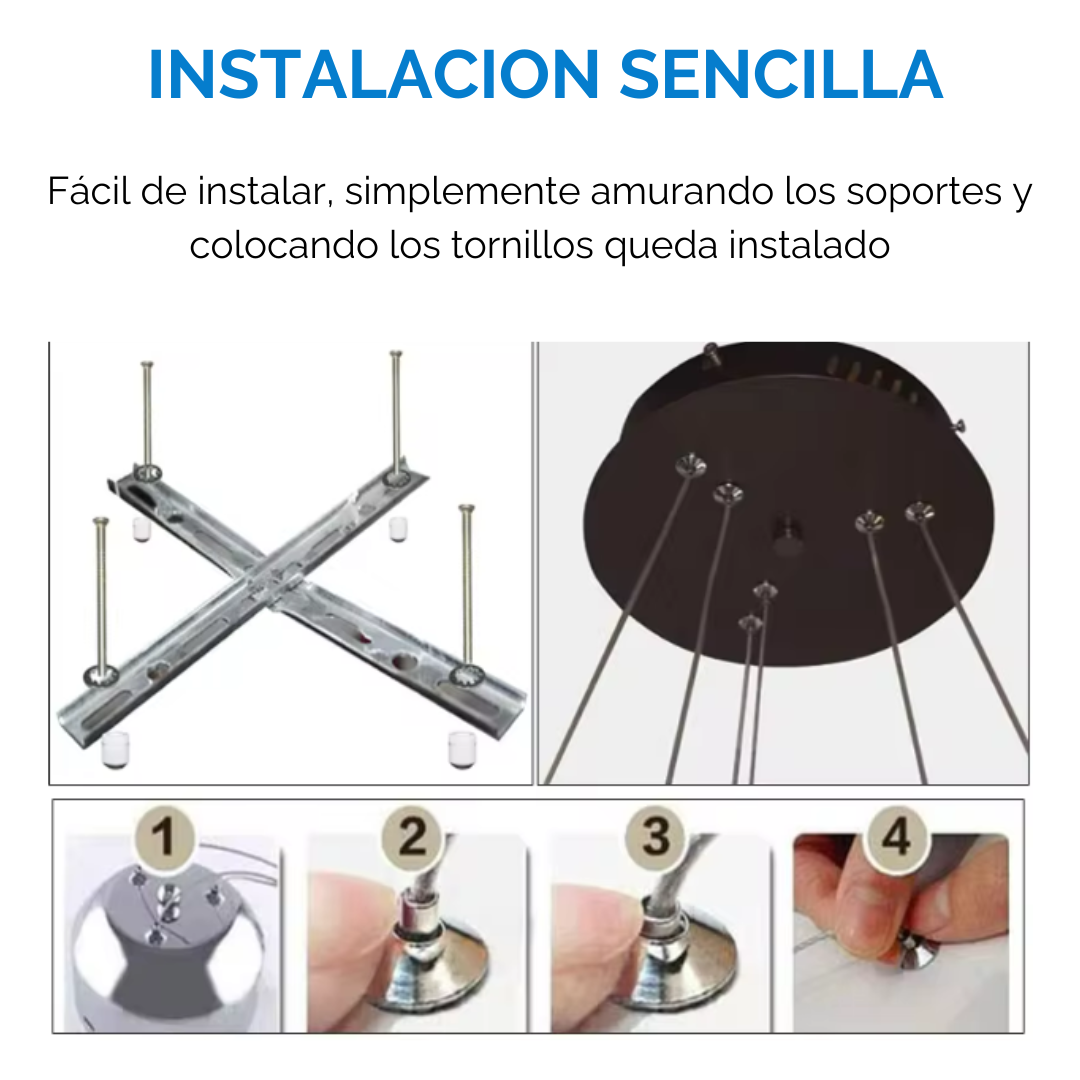 INSTALACION SENCILLA

Fácil de instalar, simplemente amurando los soportes y colocando los tornillos queda instalado

1

2

3

4