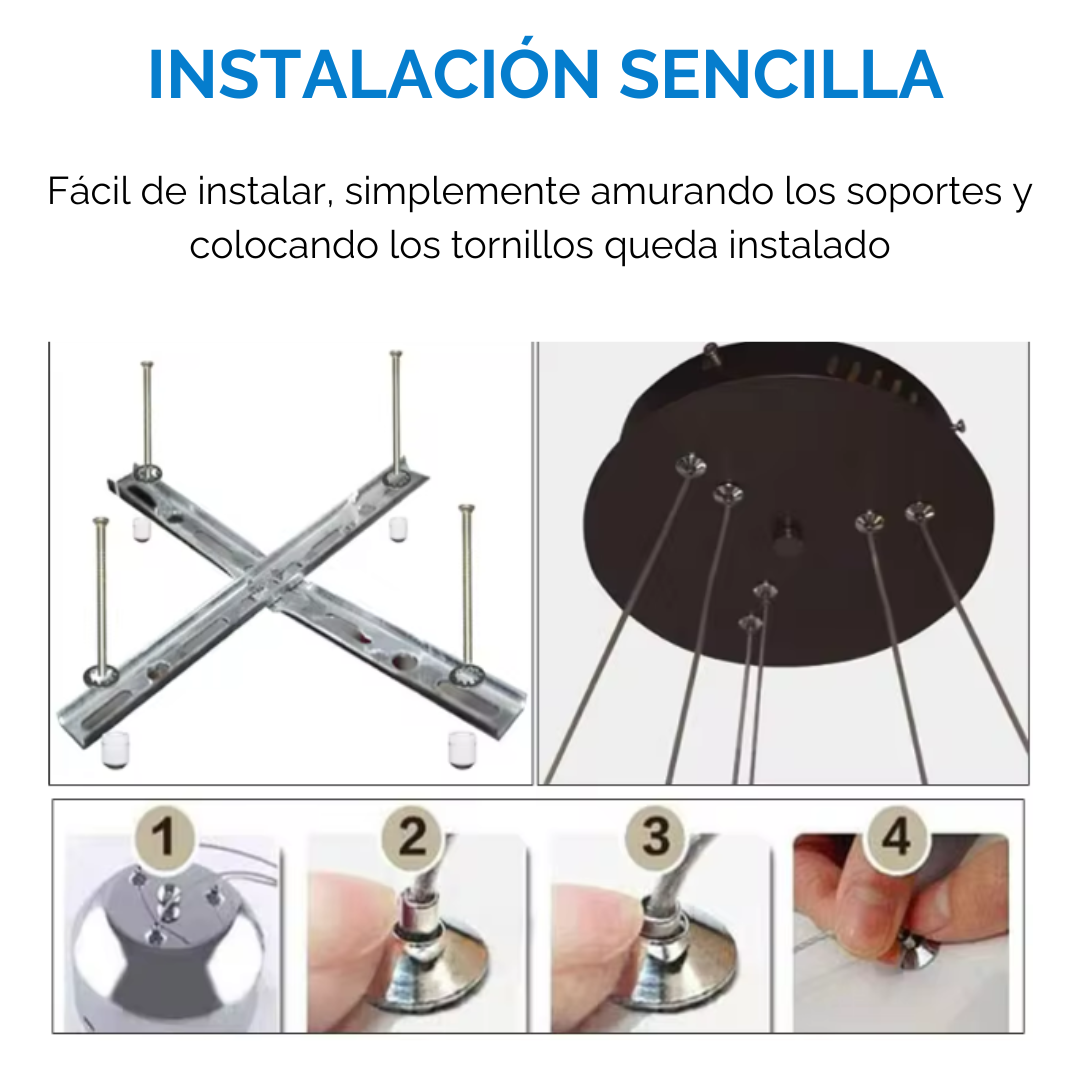 INSTALACIÓN SENCILLA

Fácil de instalar, simplemente amurando los soportes y colocando los tornillos queda instalado

1

2

3

4