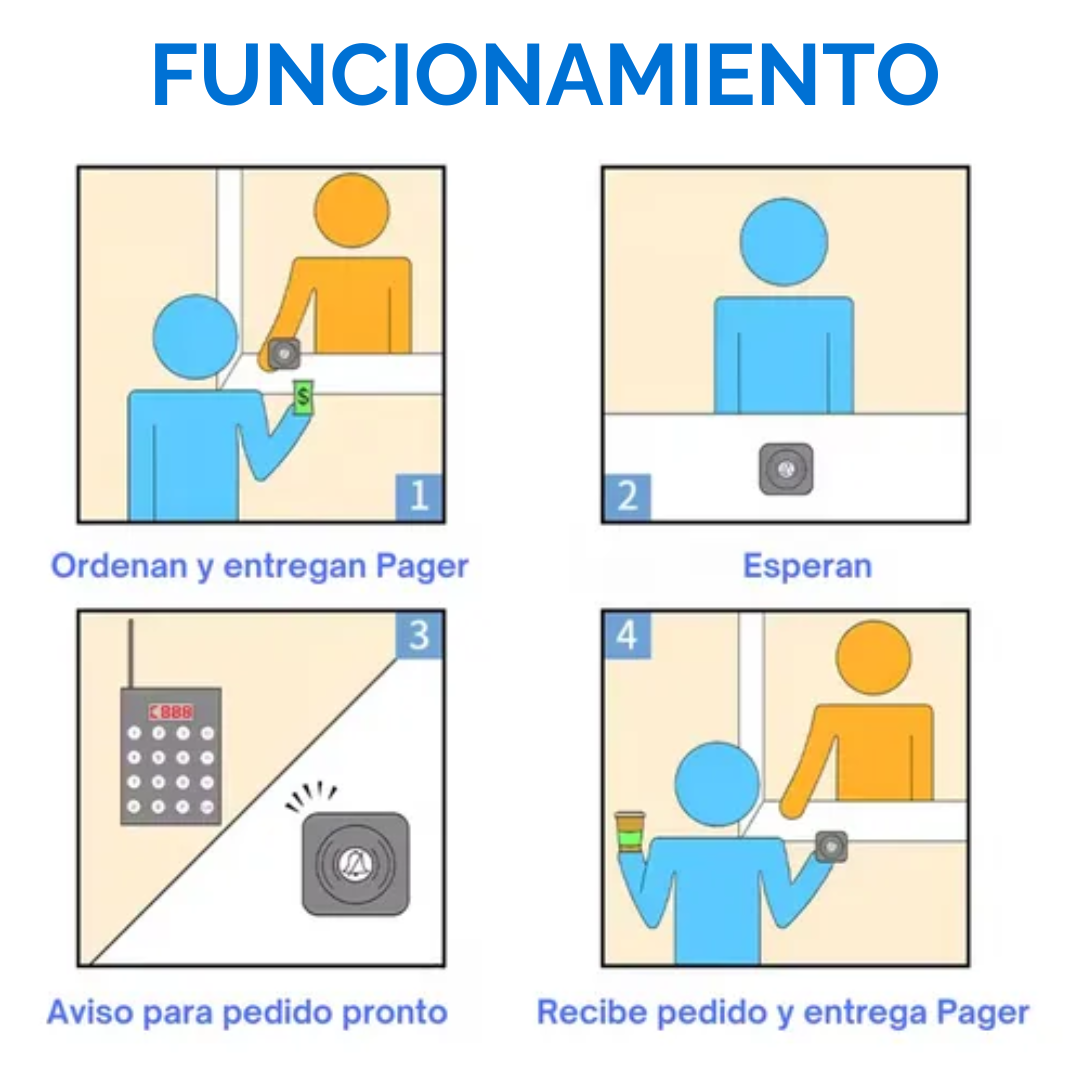 FUNCIONAMIENTO

$

1

Ordenan y entregan Pager

2

Esperan

3

888

Aviso para pedido pronto

4

Recibe pedido y entrega Pager